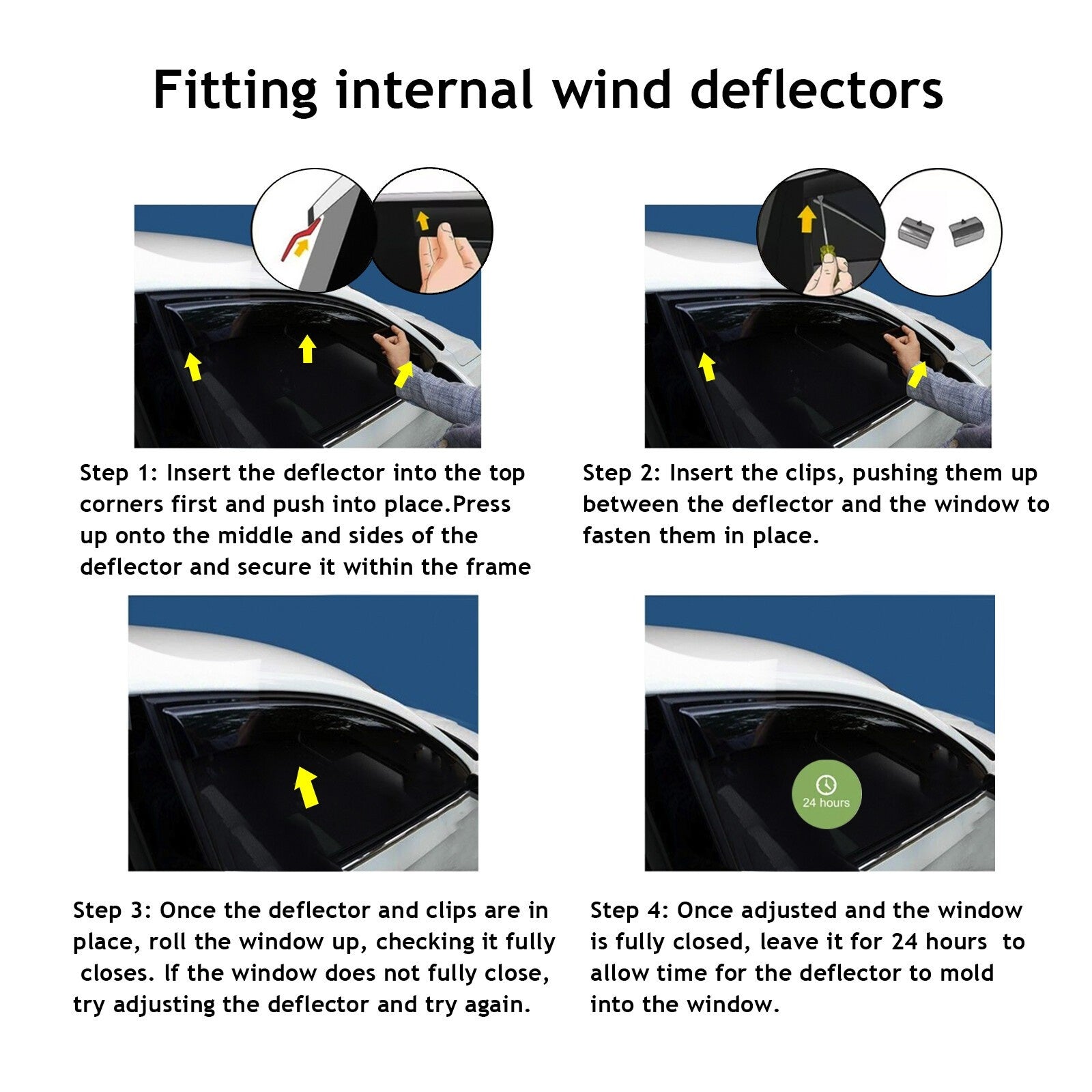 Fitting internal wind deflectors

Step 1: Insert the deflector into the top corners first and push into place.Press up onto the middle and sides of the deflector and secure it within the frame

Step 2: Insert the clips, pushing them up between the deflector and the window to fasten them in place.

Step 3: Once the deflector and clips are in place, roll the window up, checking it fully closes. If the window does not fully close, try adjusting the deflector and try again.

24 hours

Step 4: Once adjusted and the window is fully closed, leave it for 24 hours to allow time for the deflector to mold into the window.